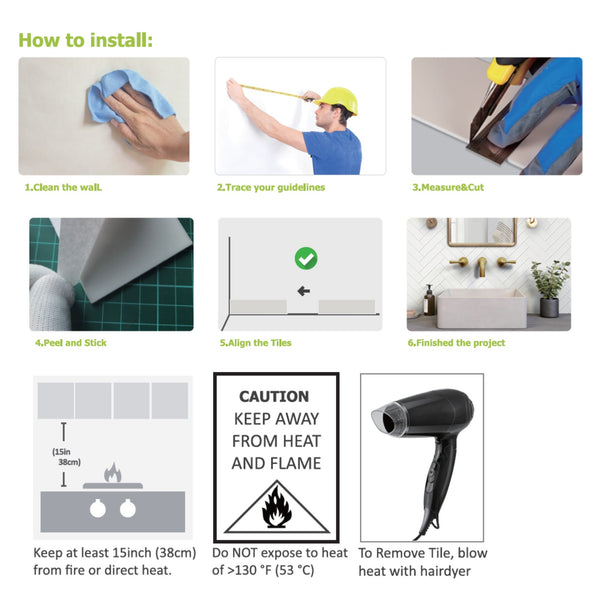 How to install:

1.Clean the walL

2.Trace your guidelines

3.Measure&Cut

4.Peel and Stick

5.Align the Tiles

6.Finished the project

(15in 38cm)

Keep at least 15inch (38cm) from fire or direct heat.

CAUTION
KEEP AWAY
FROM HEAT
AND FLAME

Do NOT expose to heat of >130 °F (53 °C)

To Remove Tile, blow heat with hairdyer