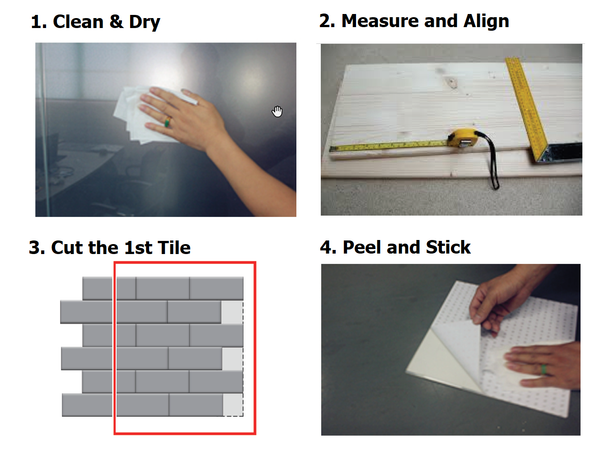 1. Clean & Dry

2. Measure and Align

3. Cut the 1st Tile

4. Peel and Stick