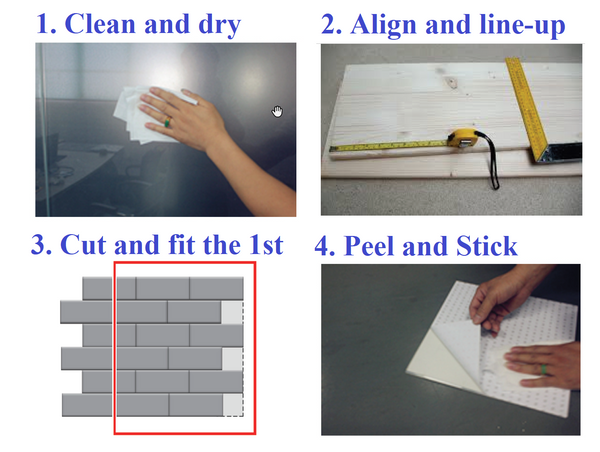 1. Clean and dry

2. Align and line-up

3. Cut and fit the 1st

4. Peel and Stick