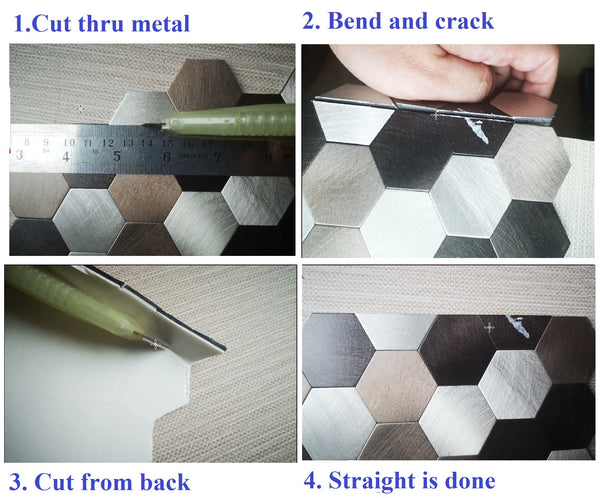 1.Cut thru metal

2. Bend and crack

8 9 10 11 12 13 14 15 16 17 18 19 20 21
3 4 5 6 7 8

3. Cut from back

4. Straight is done