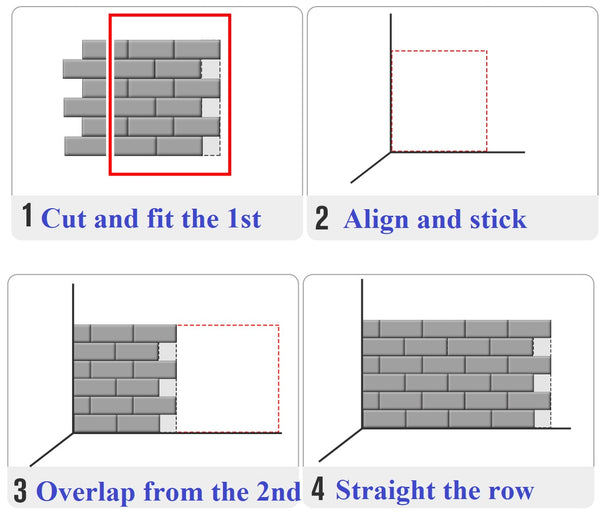 1 Cut and fit the 1st

2 Align and stick

3 Overlap from the 2nd

4 Straight the row